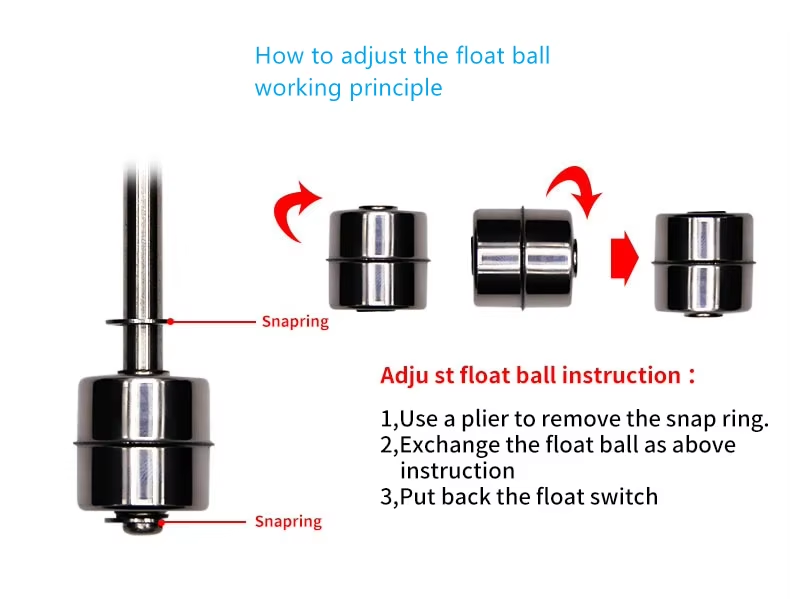 How to adjust the float ball working principle

Snapring

Snapring

Adju st float ball instruction：

1,Use a plier to remove the snap ring.
2,Exchange the float ball as above instruction
3,Put back the float switch