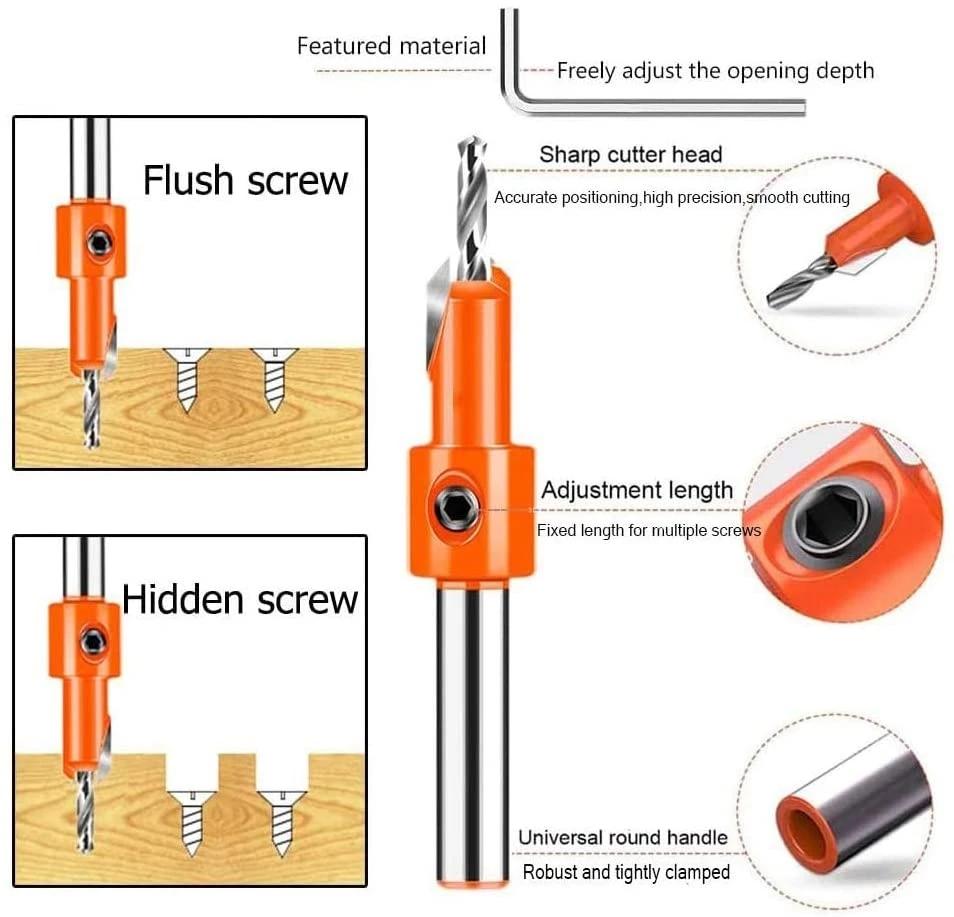 Featured material

Freely adjust the opening depth

Flush screw

Sharp cutter head

Accurate positioning,high precision,smooth cutting

Adjustment length

Fixed length for multiple screws

Hidden screw

Universal round handle

Robust and tightly clamped