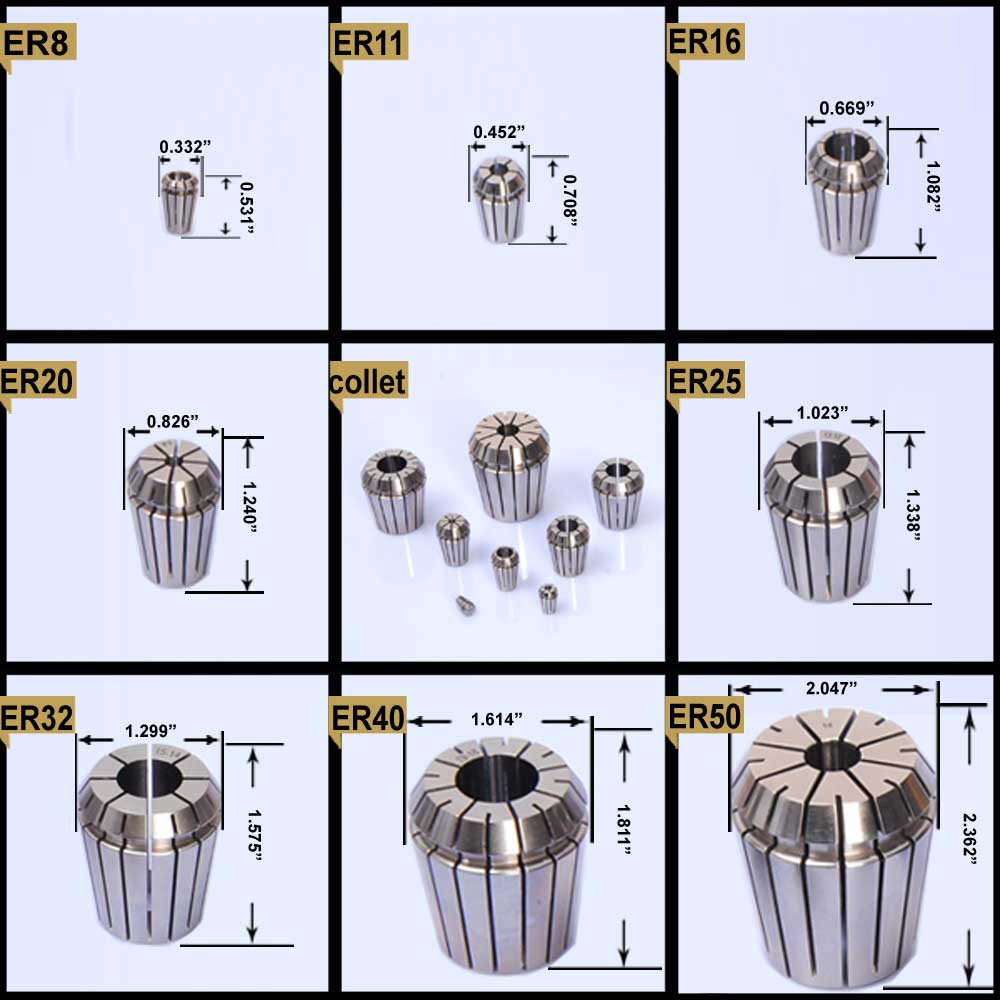 ER8
0.332”
0.531”

ER11
0.452”
0.708”

ER16
0.669”
1.082”

ER20
0.826”
1.240”

collet

ER25
1.023”
1.338”

ER32
1.299”
1.575”

ER40
1.614”
1.811”

ER50
2.047”
2.362”