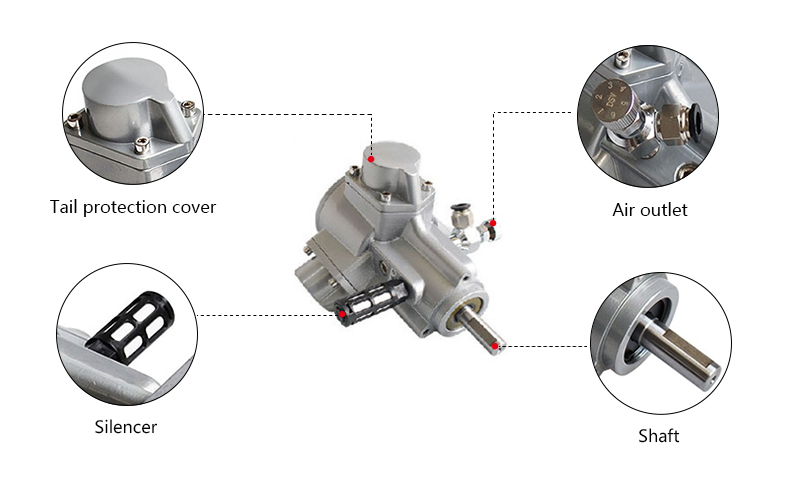 Tail protection cover

Air outlet

Silencer

Shaft