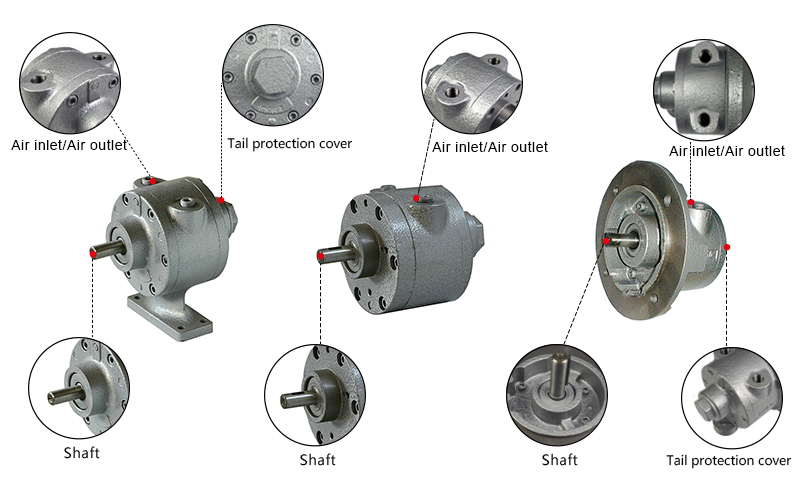 Air inlet/Air outlet

Tail protection cover

Air inlet/Air outlet

Air inlet/Air outlet

Shaft

Shaft

Shaft

Tail protection cover