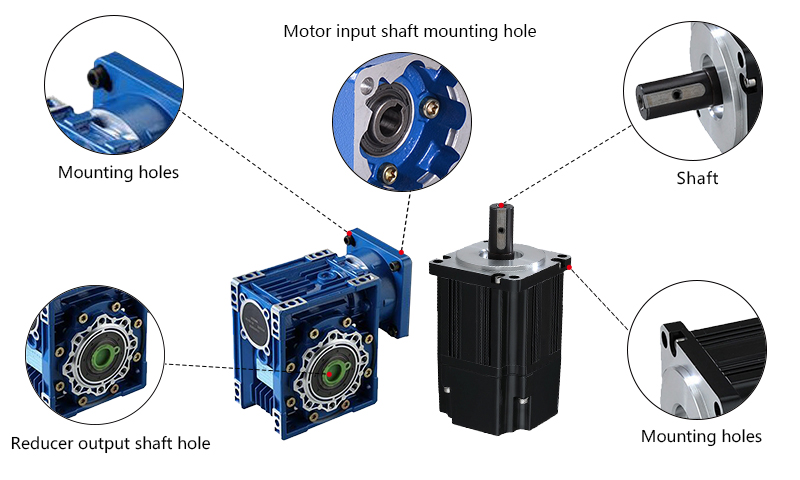 Motor input shaft mounting hole

Mounting holes

Shaft

Reducer output shaft hole

Mounting holes