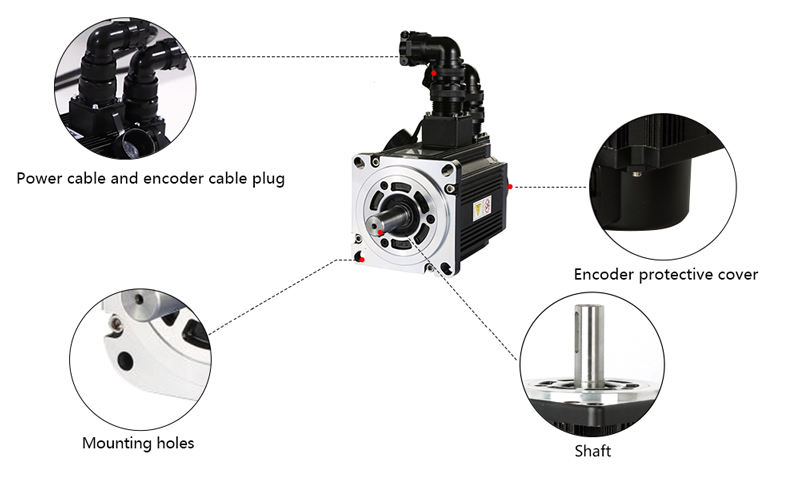 Power cable and encoder cable plug

Encoder protective cover

Mounting holes

Shaft