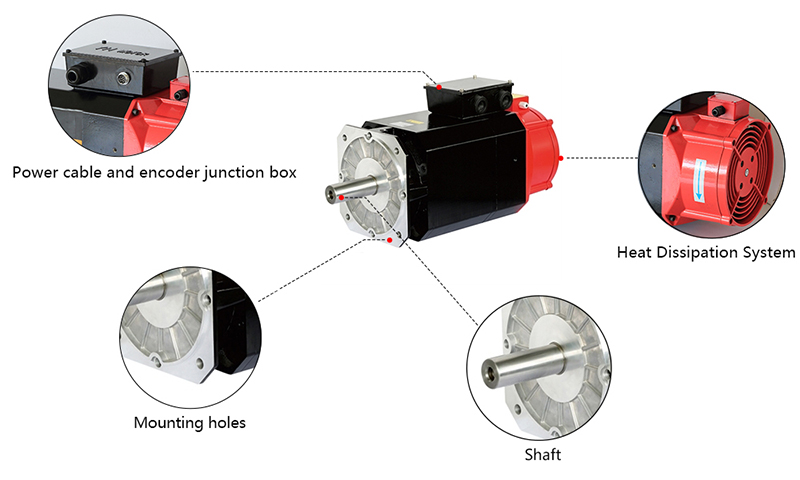 Power cable and encoder junction box

Heat Dissipation System

Mounting holes

Shaft