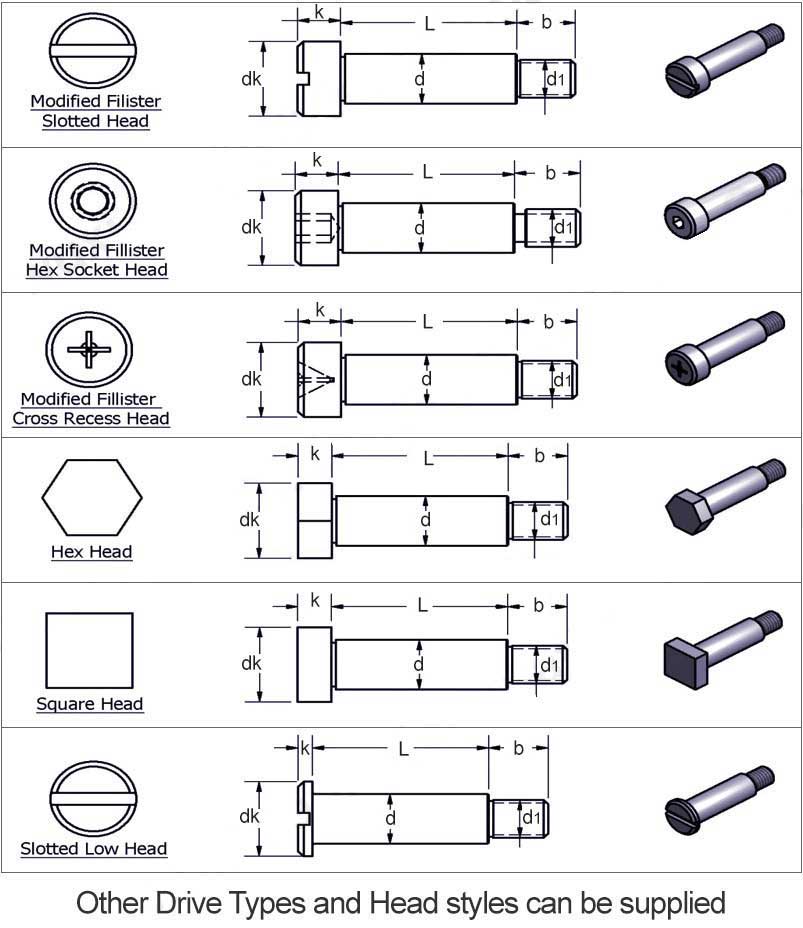 Modified Filister Slotted Head

k L b

dk d d1

Modified Fillister Hex Socket Head

k L b

dk d d1

Modified Fillister Cross Recess Head

k L b

dk d d1

Hex Head

k L b

dk d d1

Square Head

k L b

dk d d1

Slotted Low Head

k L b

dk d d1

Other Drive Types and Head styles can be supplied