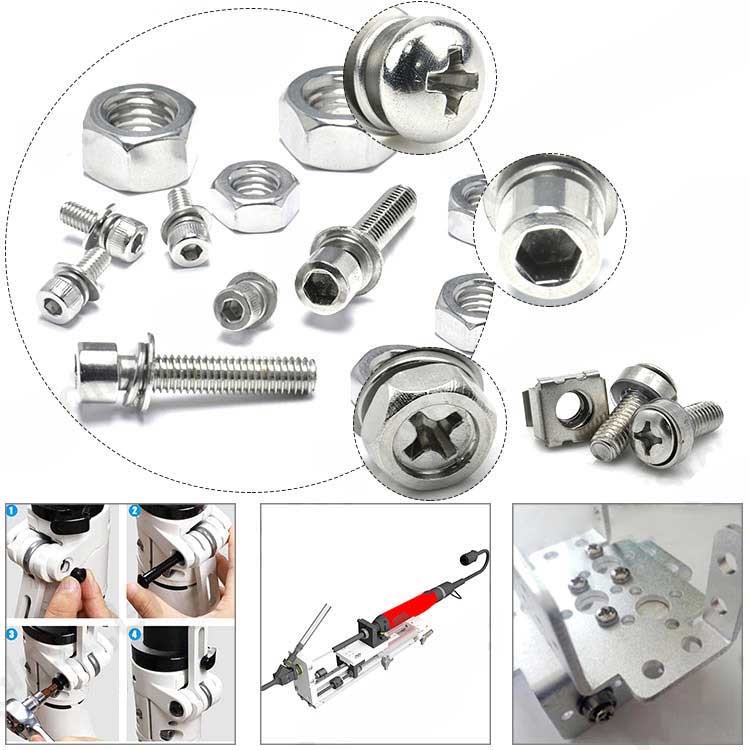 1
2
3
4