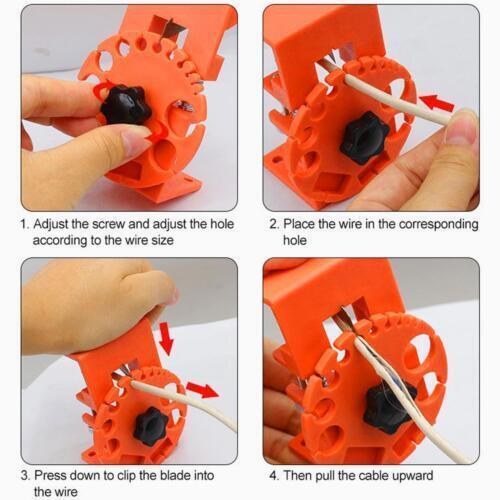 1. Adjust the screw and adjust the hole according to the wire size

2. Place the wire in the corresponding hole

3. Press down to clip the blade into the wire

4. Then pull the cable upward