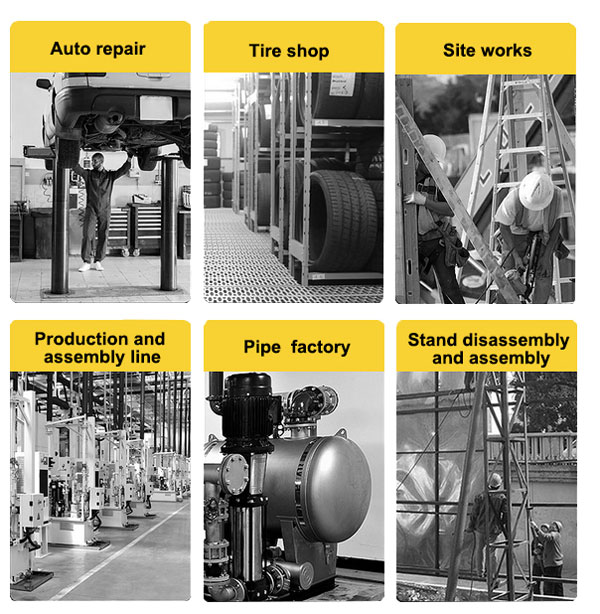 Auto repair

Tire shop

Site works

Production and assembly line

Pipe factory

Stand disassembly and assembly