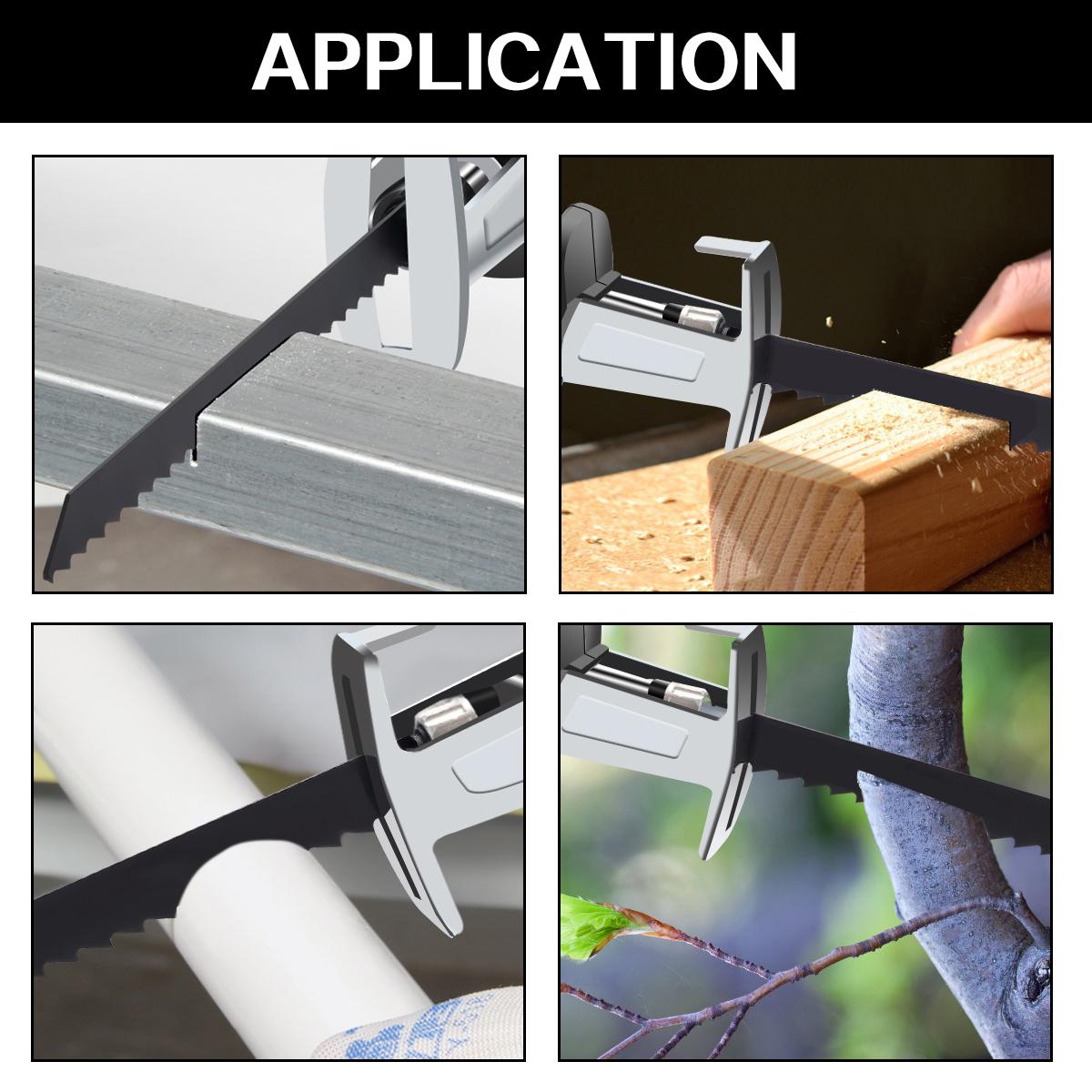 APPLICATION