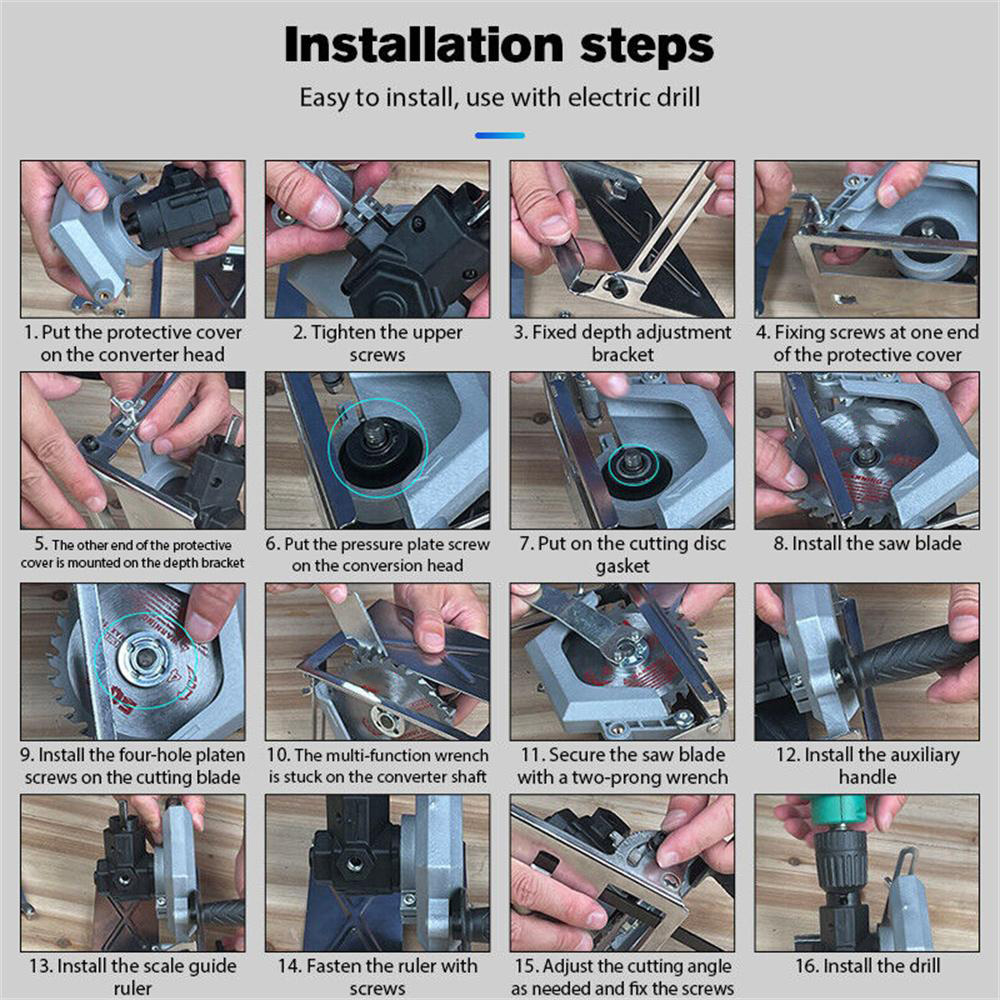 Installation steps

Easy to install, use with electric drill

1. Put the protective cover on the converter head

2. Tighten the upper screws

3. Fixed depth adjustment bracket

4. Fixing screws at one end of the protective cover

5. The other end of the protective cover is mounted on the depth bracket

6. Put the pressure plate screw on the conversion head

7. Put on the cutting disc gasket

8. Install the saw blade

9. Install the four-hole platen screws on the cutting blade

10. The multi-function wrench is stuck on the converter shaft

11. Secure the saw blade with a two-prong wrench

12. Install the auxiliary handle

13. Install the scale guide ruler

14. Fasten the ruler with screws

15. Adjust the cutting angle as needed and fix the screws

16. Install the drill