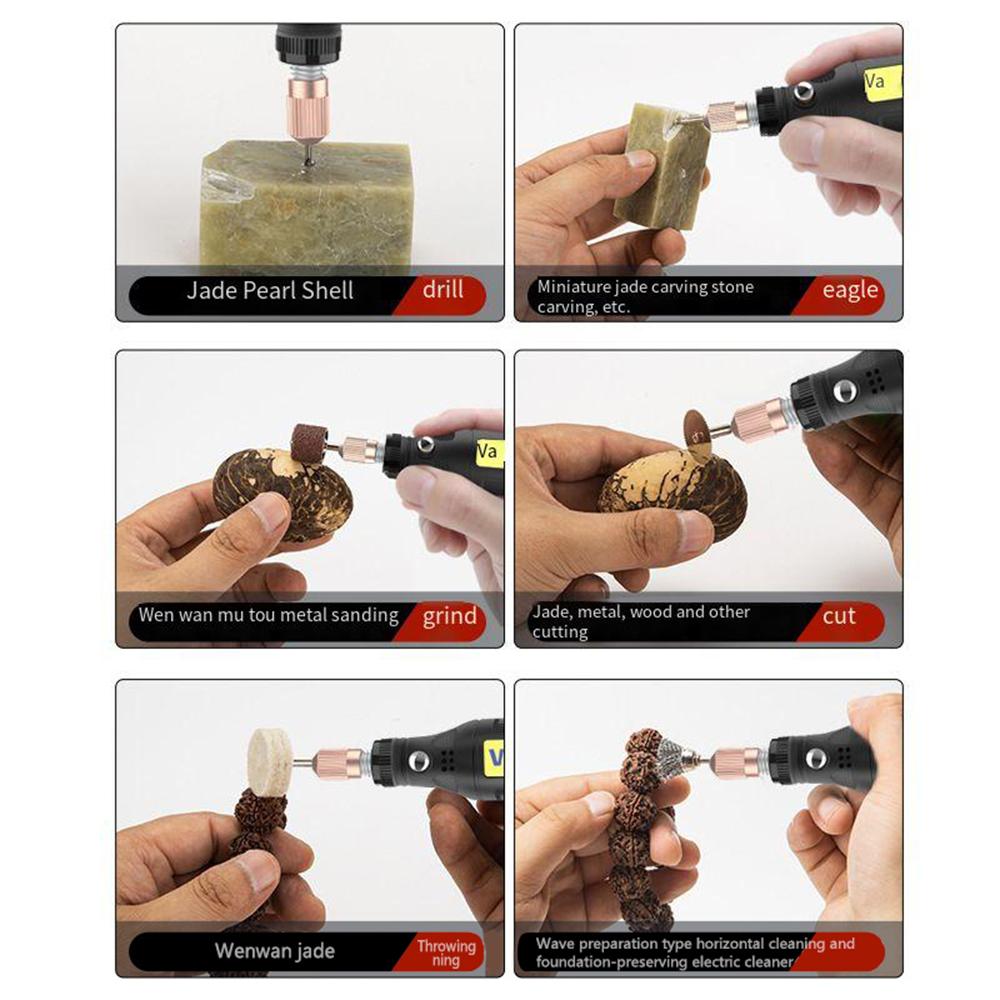 Jade Pearl Shell drill

Va

Miniature jade carving stone carving, etc. eagle

Va

Wen wan mu tou metal sanding grind

Jade, metal, wood and other cutting cut

V

Wenwan jade Throwing ning

Wave preparation type horizontal cleaning and foundation-preserving electric cleaner