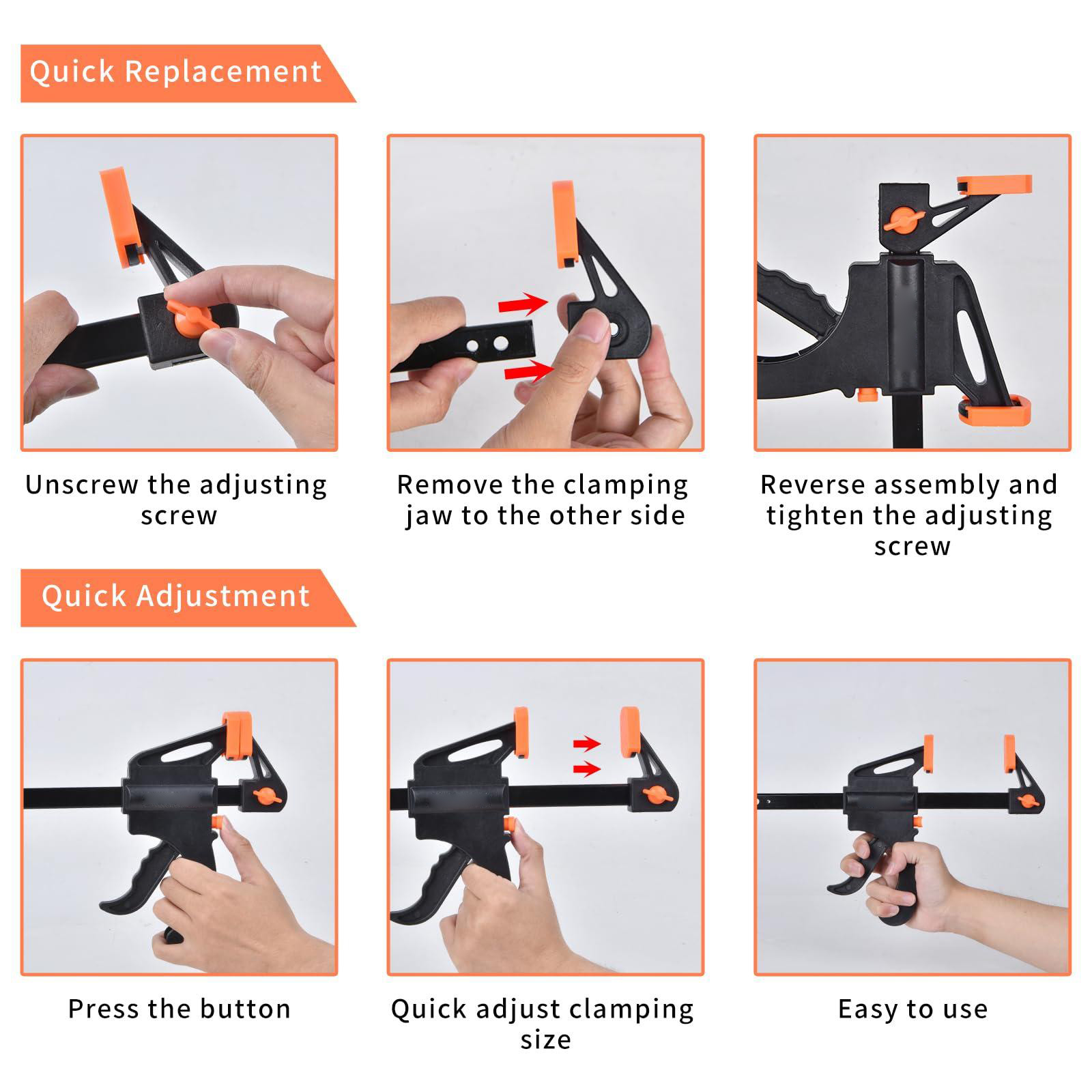 Quick Replacement

Unscrew the adjusting screw

Remove the clamping jaw to the other side

Reverse assembly and tighten the adjusting screw

Quick Adjustment

Press the button

Quick adjust clamping size

Easy to use