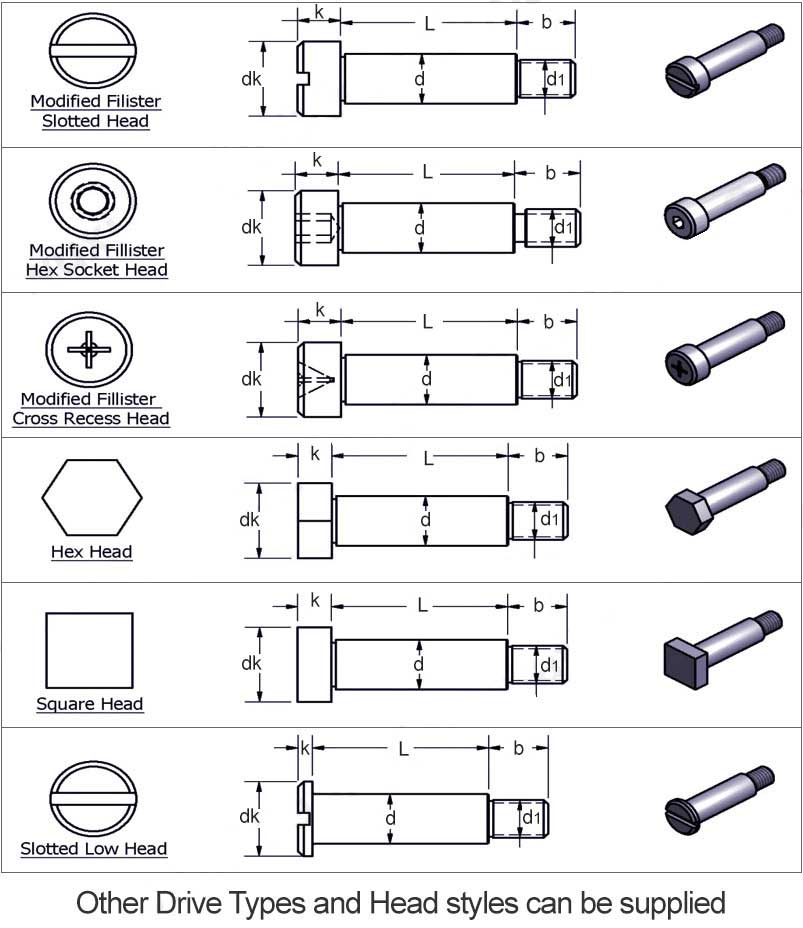 Modified Filister Slotted Head

k L b dk d d1

Modified Fillister Hex Socket Head

k L b dk d d1

Modified Fillister Cross Recess Head

k L b dk d d1

Hex Head

k L b dk d d1

Square Head

k L b dk d d1

Slotted Low Head

k L b dk d d1

Other Drive Types and Head styles can be supplied